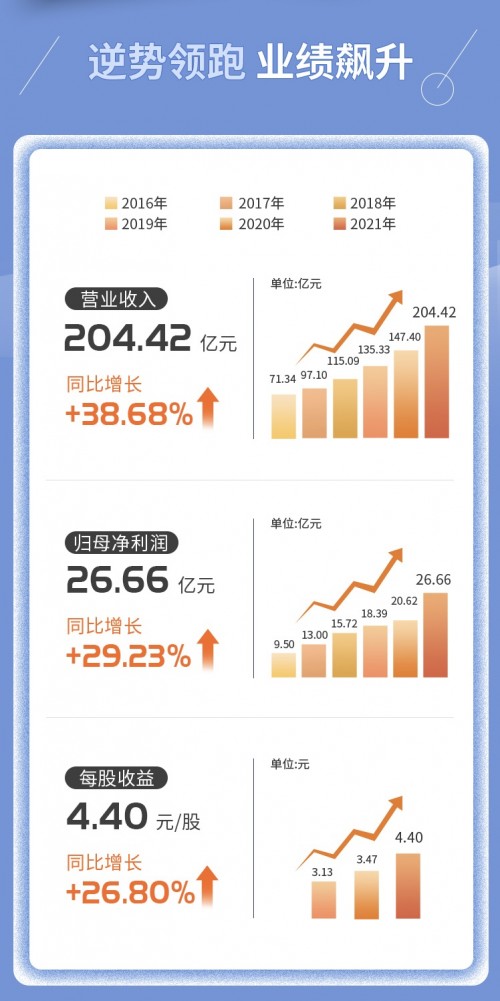 逆势领跑 业绩飙升

2016年
2017年
2018年
2019年
2020年
2021年

营业收入
204.42 亿元
同比增长
+38.68%

单位:亿元
71.34
97.10
115.09
135.33
147.40
204.42

归母净利润
26.66 亿元
同比增长
+29.23%

单位:亿元
9.50
13.00
15.72
18.39
20.62
26.66

每股收益
4.40 元/股
同比增长
+26.80%

单位:元
3.13
3.47
4.40